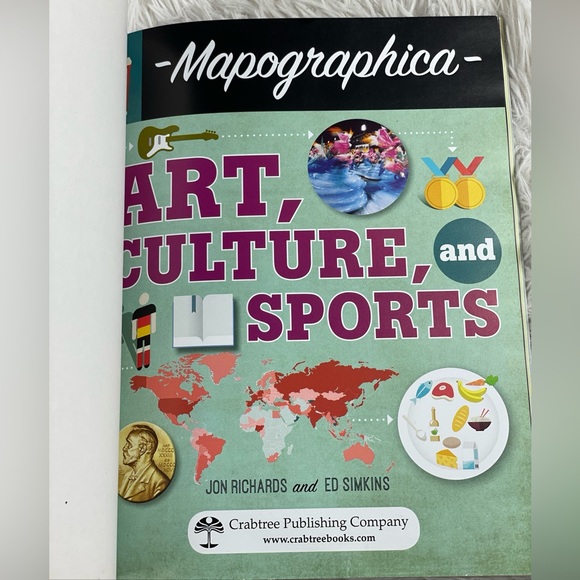 -Mapographica-

ART, CULTURE, and SPORTS

JON RICHARDS and ED SIMKINS

Crabtree Publishing Company
www.crabtreebooks.com